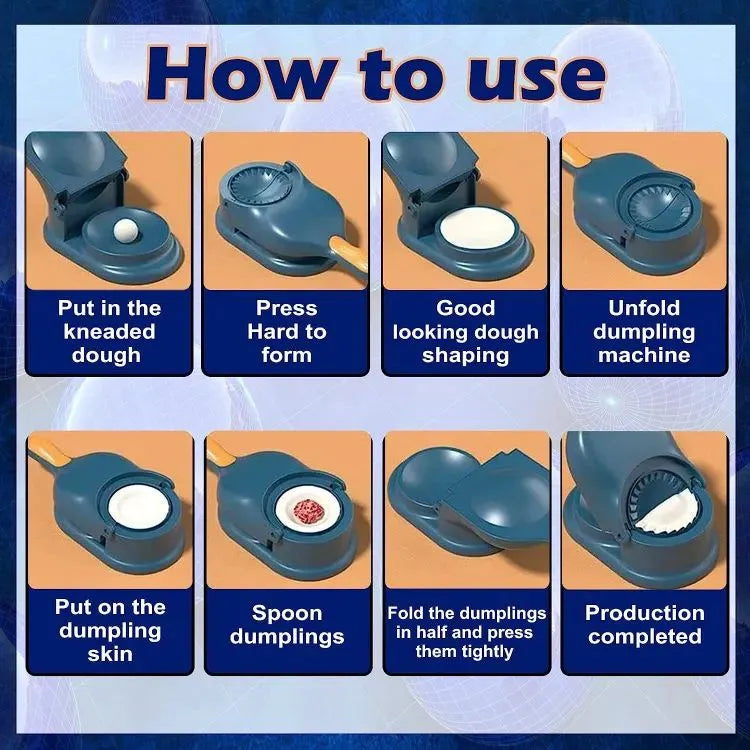 How to use

Put in the kneaded dough

Press Hard to form

Good looking dough shaping

Unfold dumpling machine

Put on the dumpling skin

Spoon dumplings

Fold the dumplings in half and press them tightly

Production completed