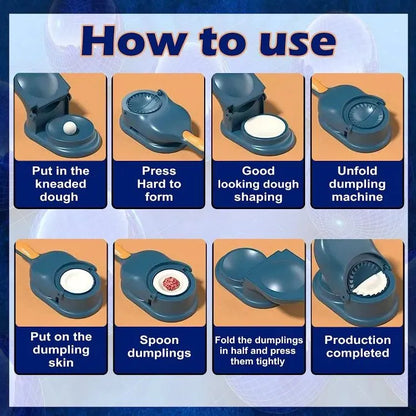 How to use

Put in the kneaded dough

Press Hard to form

Good looking dough shaping

Unfold dumpling machine

Put on the dumpling skin

Spoon dumplings

Fold the dumplings in half and press them tightly

Production completed